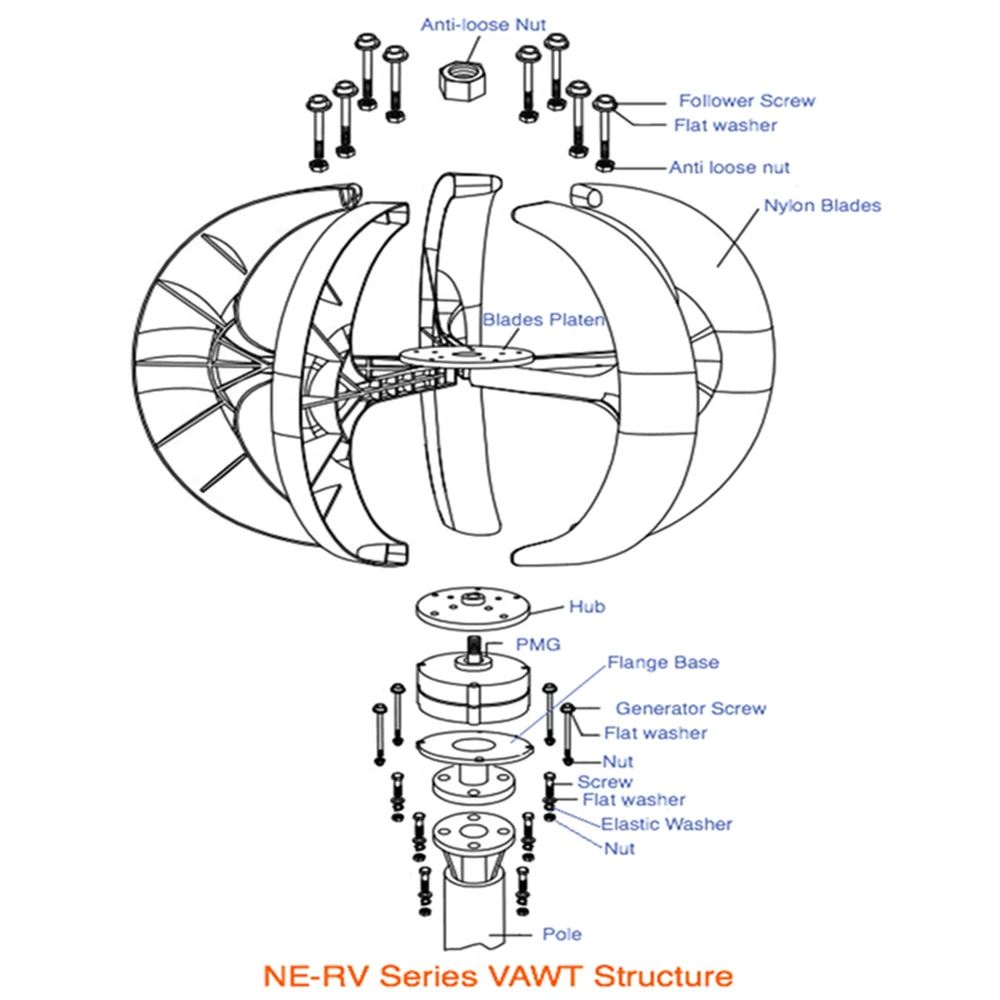 Anti-loose Nut

Follower Screw

Flat washer

Anti loose nut

Nylon Blades

Blades Platen

Hub

PMG

Flange Base

Generator Screw

Flat washer

Nut

Screw

Flat washer

Elastic Washer

Nut

Pole

NE-RV Series VAWT Structure